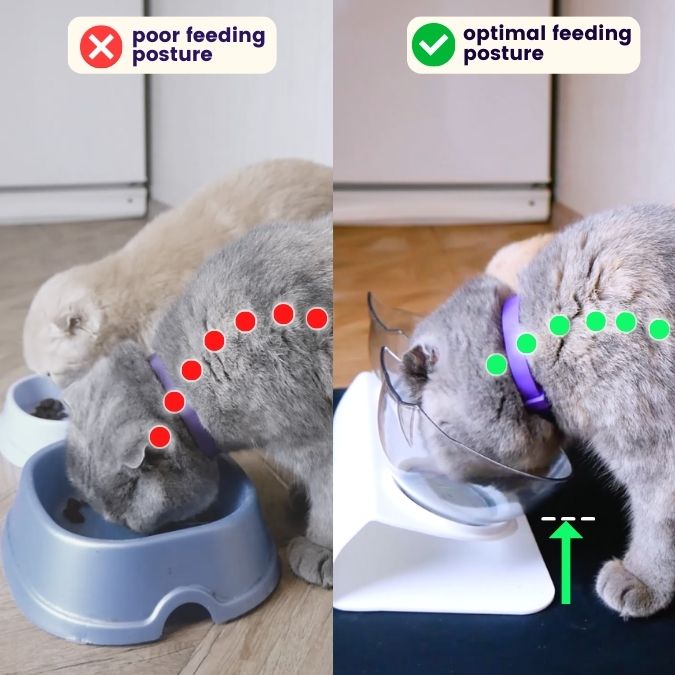 poor feeding posture

optimal feeding posture